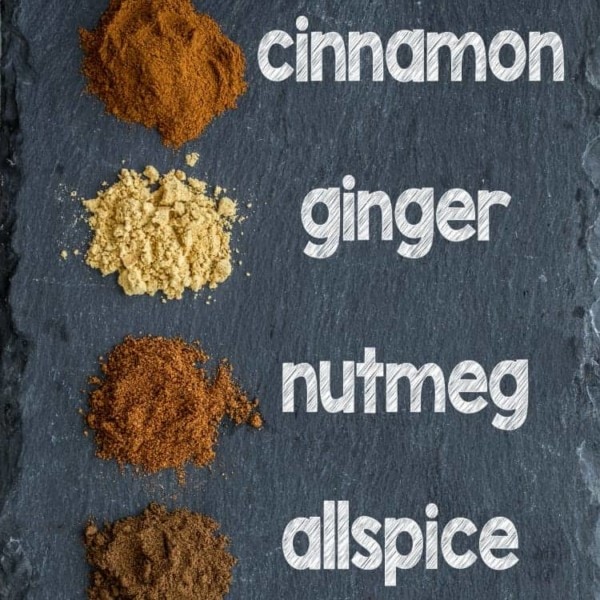 cinnamon

ginger

nutmeg

allspice